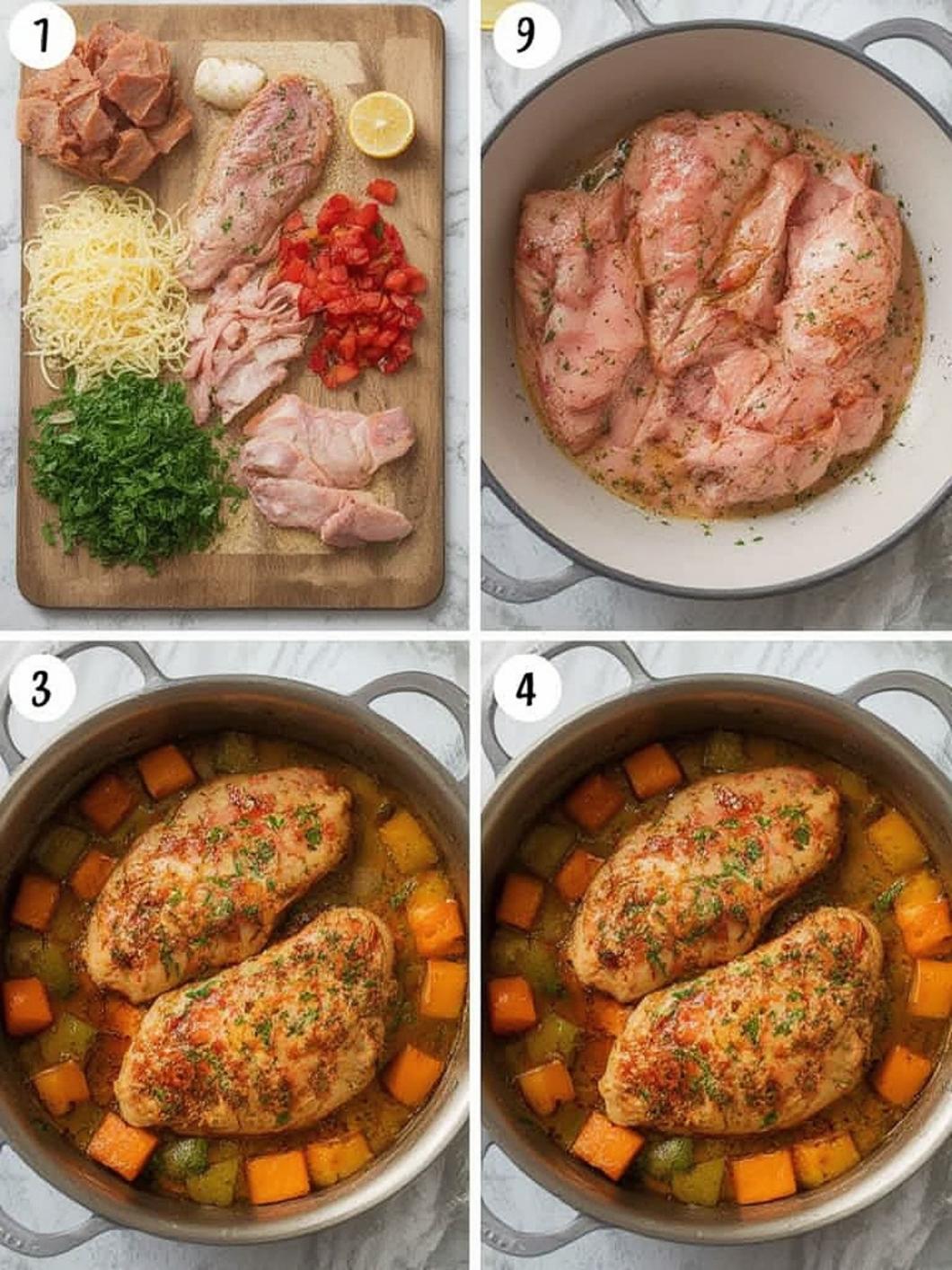 1

9

3

4