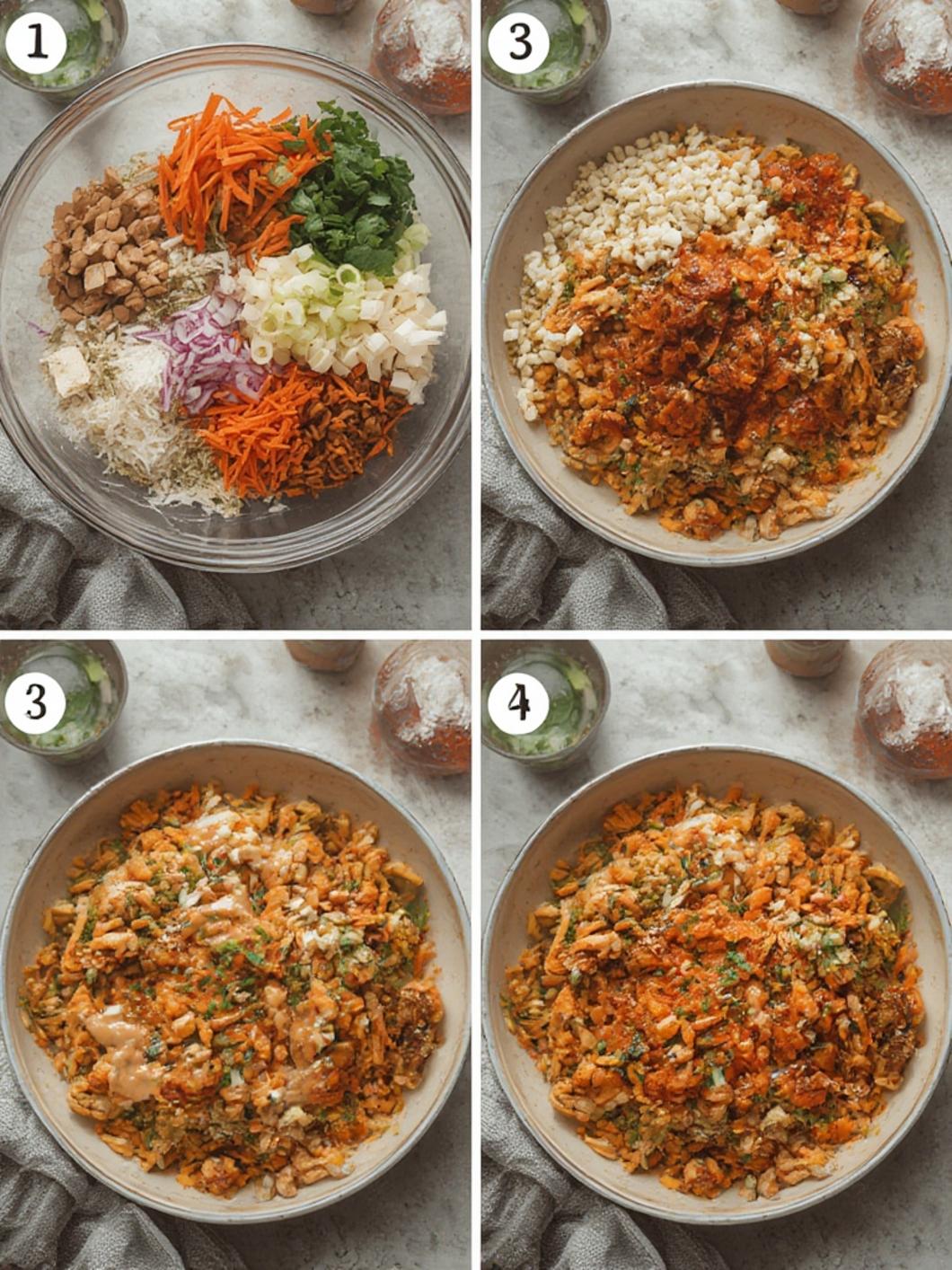 1

3

3

4