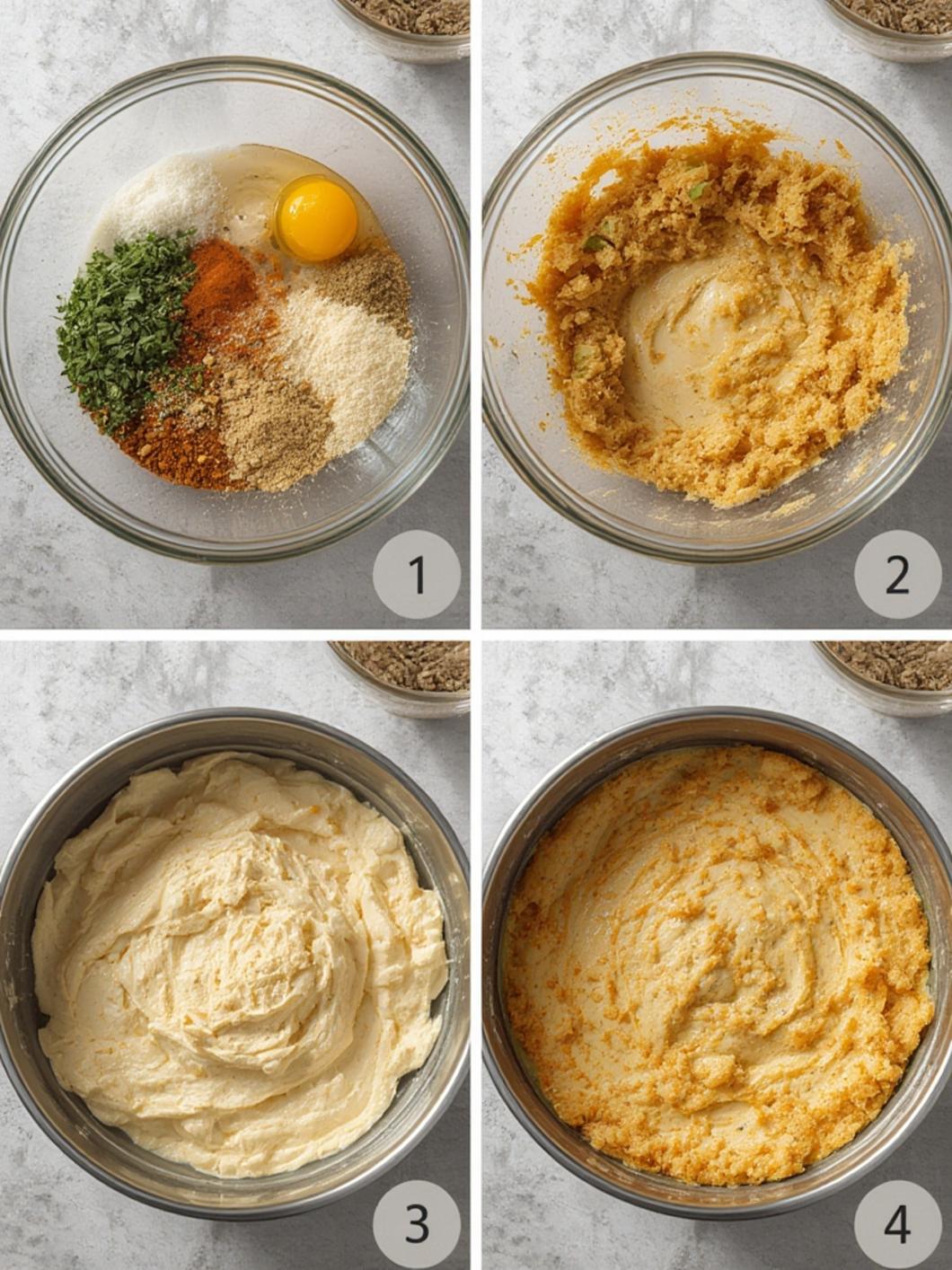 1

2

3

4